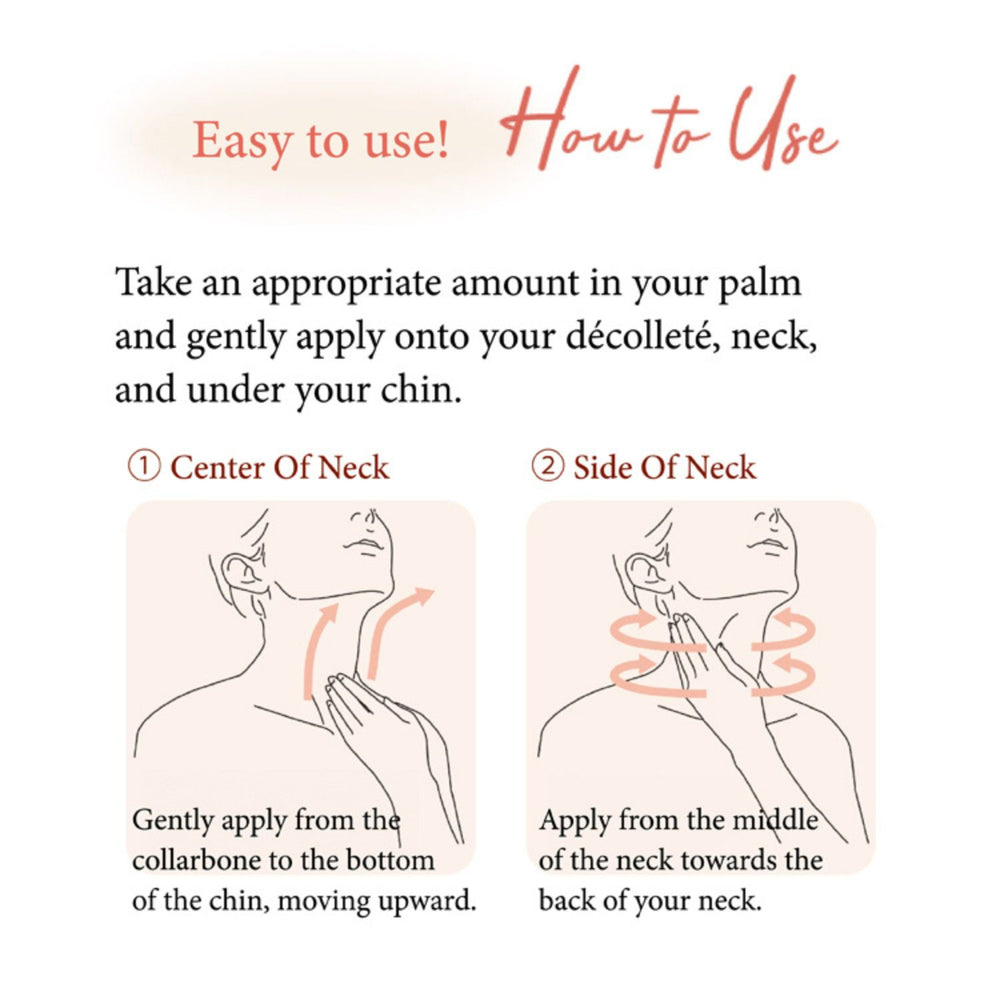 Easy to use! How to Use

Take an appropriate amount in your palm and gently apply onto your décolleté, neck, and under your chin.

① Center Of Neck

Gently apply from the collarbone to the bottom of the chin, moving upward.

② Side Of Neck

Apply from the middle of the neck towards the back of your neck.